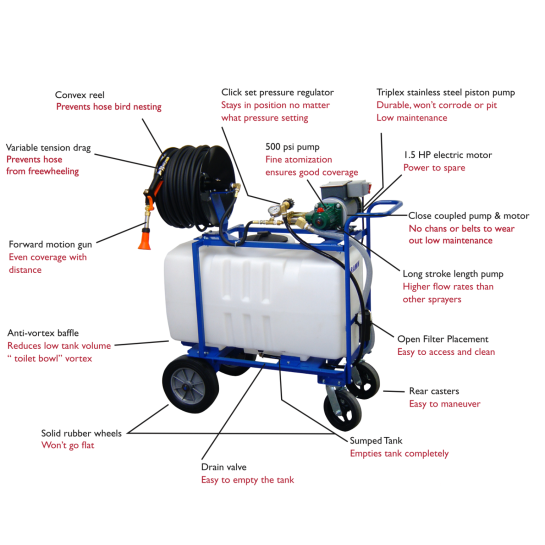 Convex reel
Prevents hose bird nesting

Click set pressure regulator
Stays in position no matter what pressure setting

Triplex stainless steel piston pump
Durable, won't corrode or pit
Low maintenance

Variable tension drag
Prevents hose from freewheeling

500 psi pump
Fine atomization ensures good coverage

1.5 HP electric motor
Power to spare

Close coupled pump & motor
No chans or belts to wear out low maintenance

Forward motion gun
Even coverage with distance

Long stroke length pump
Higher flow rates than other sprayers

Anti-vortex baffle
Reduces low tank volume " toilet bowl" vortex

Open Filter Placement
Easy to access and clean

Rear casters
Easy to maneuver

Solid rubber wheels
Won't go flat

Sumped Tank
Empties tank completely

Drain valve
Easy to empty the tank