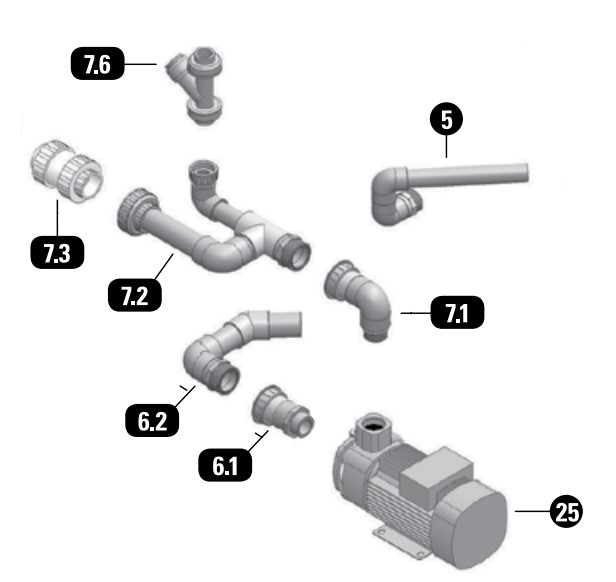 7.6
5
7.3
7.2
7.1
6.2
6.1
25