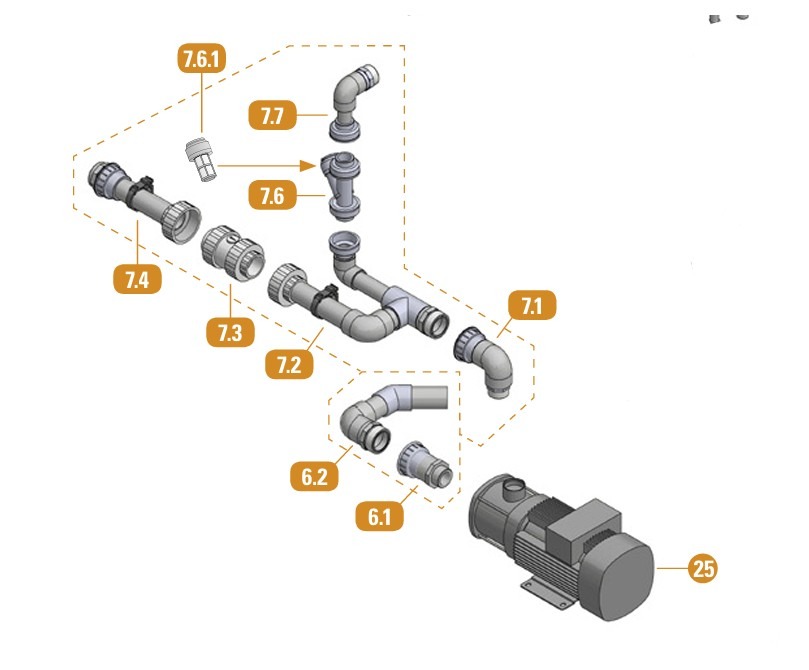 7.6.1
7.7
7.6
7.4
7.3
7.2
7.1
6.2
6.1
25