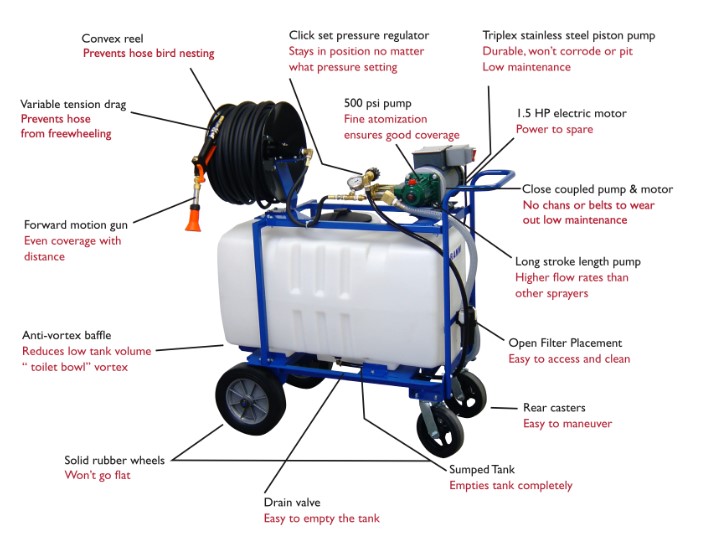 Convex reel
Prevents hose bird nesting

Click set pressure regulator
Stays in position no matter what pressure setting

Triplex stainless steel piston pump
Durable, won't corrode or pit
Low maintenance

Variable tension drag
Prevents hose from freewheeling

500 psi pump
Fine atomization ensures good coverage

1.5 HP electric motor
Power to spare

Close coupled pump & motor
No chans or belts to wear out low maintenance

Forward motion gun
Even coverage with distance

Long stroke length pump
Higher flow rates than other sprayers

Anti-vortex baffle
Reduces low tank volume " toilet bowl" vortex

Open Filter Placement
Easy to access and clean

Rear casters
Easy to maneuver

Solid rubber wheels
Won't go flat

Sumped Tank
Empties tank completely

Drain valve
Easy to empty the tank