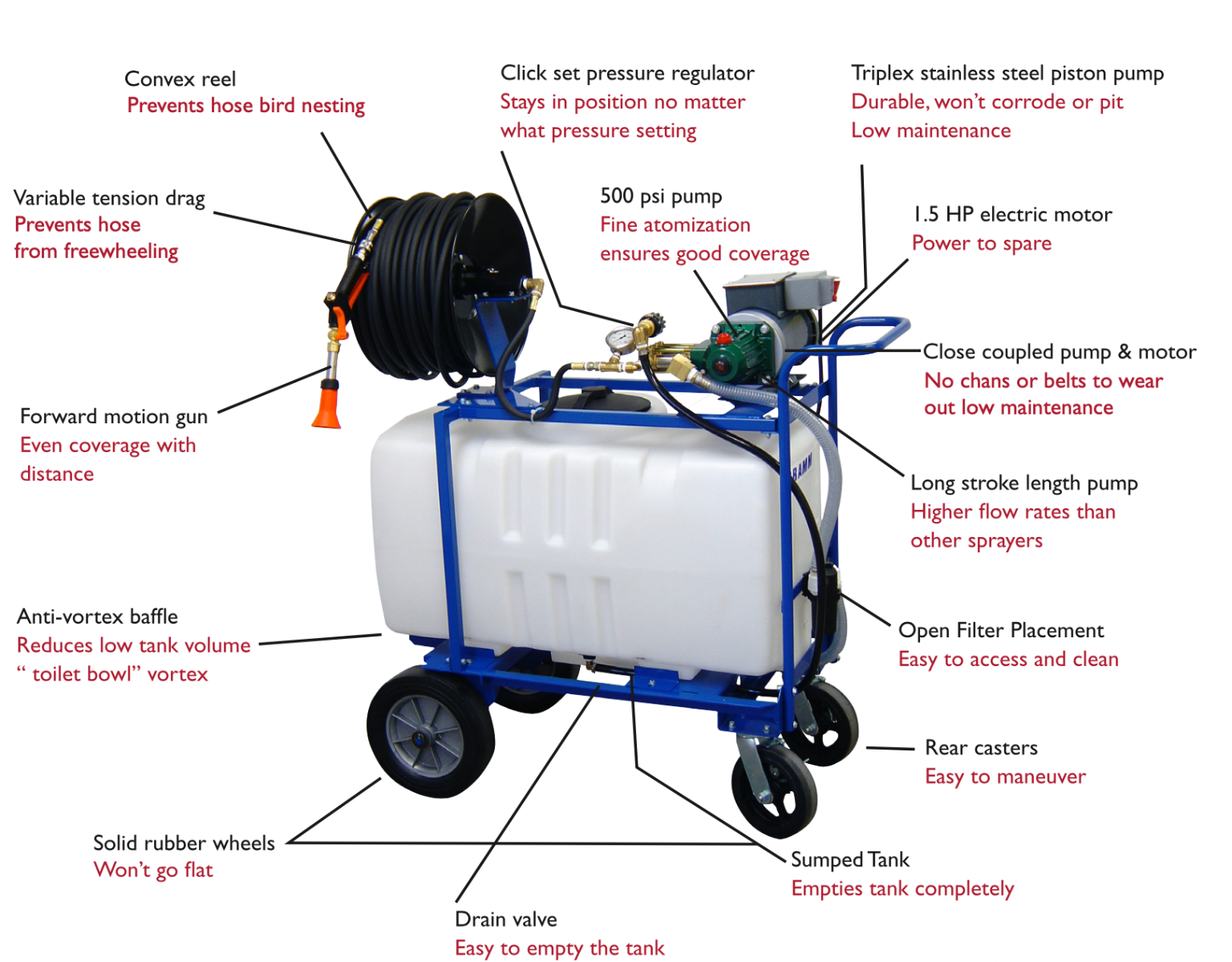 Convex reel
Prevents hose bird nesting

Click set pressure regulator
Stays in position no matter what pressure setting

Triplex stainless steel piston pump
Durable, won't corrode or pit
Low maintenance

Variable tension drag
Prevents hose from freewheeling

500 psi pump
Fine atomization ensures good coverage

1.5 HP electric motor
Power to spare

Close coupled pump & motor
No chans or belts to wear out low maintenance

Forward motion gun
Even coverage with distance

RAMM

Long stroke length pump
Higher flow rates than other sprayers

Anti-vortex baffle
Reduces low tank volume " toilet bowl" vortex

Open Filter Placement
Easy to access and clean

Rear casters
Easy to maneuver

Solid rubber wheels
Won't go flat

Sumped Tank
Empties tank completely

Drain valve
Easy to empty the tank