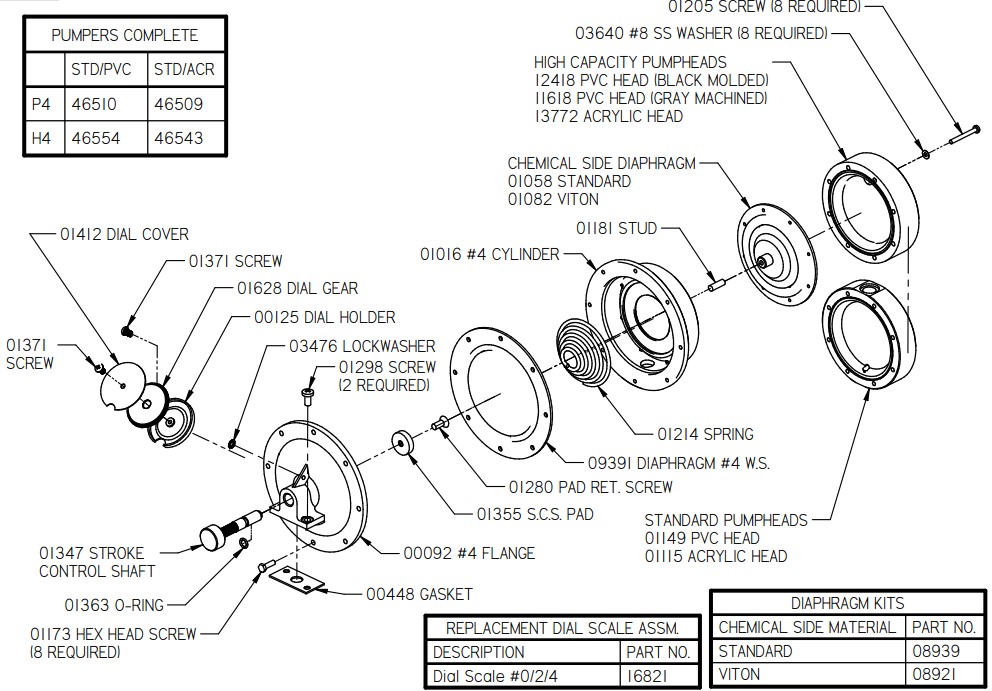 | PUMPERS COMPLETE | | |
|---|---|---|
| | STD/PVC | STD/ACR |
| P4 | 46510 | 46509 |
| H4 | 46554 | 46543 |

01205 SCREW (8 REQUIRED)

03640 #8 SS WASHER (8 REQUIRED)

HIGH CAPACITY PUMPHEADS
12418 PVC HEAD (BLACK MOLDED)
11618 PVC HEAD (GRAY MACHINED)
13772 ACRYLIC HEAD

CHEMICAL SIDE DIAPHRAGM
01058 STANDARD
01082 VITON

01181 STUD

01016 #4 CYLINDER

01412 DIAL COVER

01371 SCREW

01628 DIAL GEAR

00125 DIAL HOLDER

01371 SCREW

03476 LOCKWASHER

01298 SCREW (2 REQUIRED)

01214 SPRING

09391 DIAPHRAGM #4 W.S.

01280 PAD RET. SCREW

01355 S.C.S. PAD

STANDARD PUMPHEADS
01149 PVC HEAD
01115 ACRYLIC HEAD

01347 STROKE CONTROL SHAFT

00092 #4 FLANGE

01363 O-RING

00448 GASKET

01173 HEX HEAD SCREW (8 REQUIRED)

| REPLACEMENT DIAL SCALE ASSM. | |
|---|---|
| DESCRIPTION | PART NO. |
| Dial Scale #0/2/4 | 16821 |

| DIAPHRAGM KITS | |
|---|---|
| CHEMICAL SIDE MATERIAL | PART NO. |
| STANDARD | 08939 |
| VITON | 08921 |